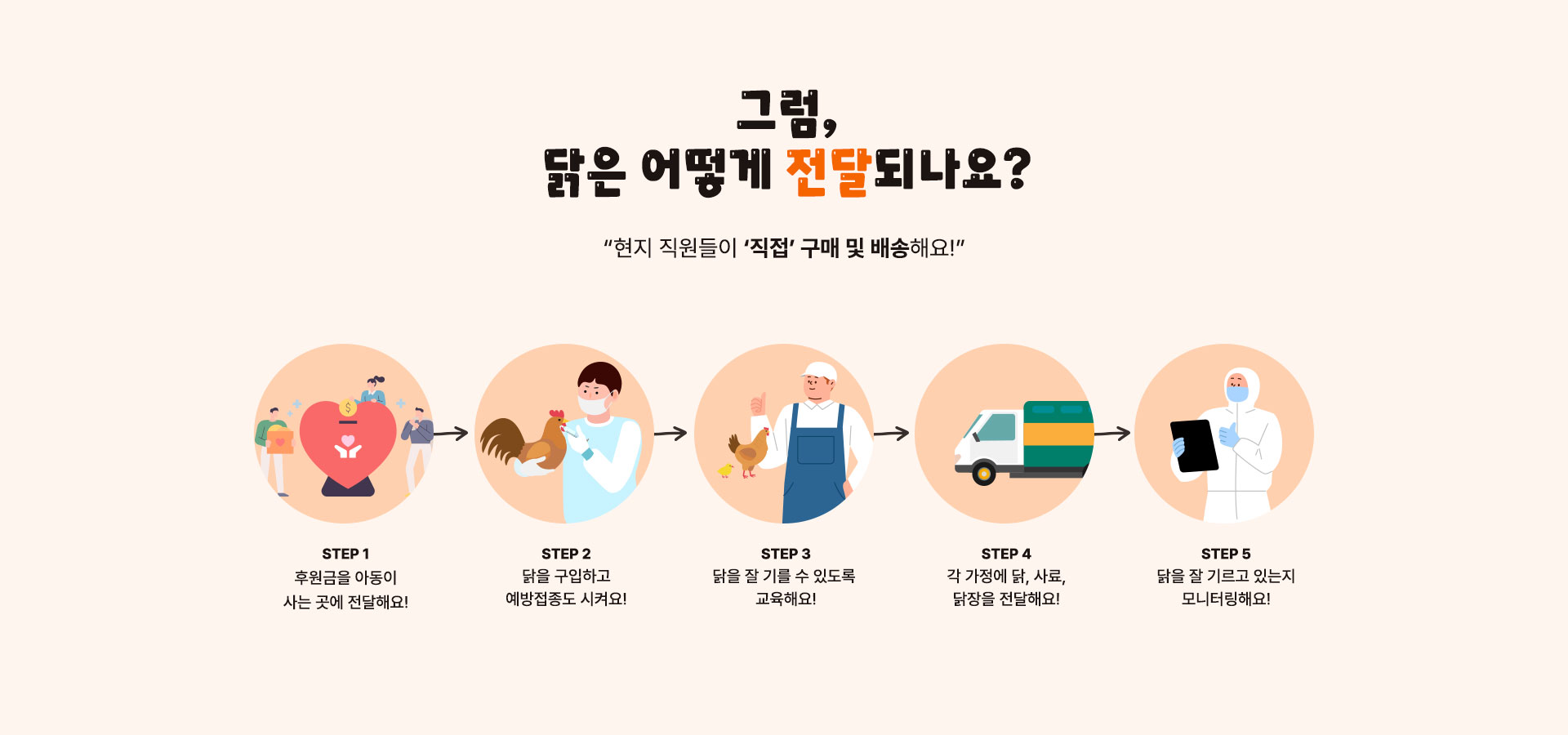 그럼,
닭은 어떻게 전달되나요?

"현지 직원들이 '직접' 구매 및 배송해요!"

$

STEP 1
후원금을 아동이 사는 곳에 전달해요!

STEP 2
닭을 구입하고 예방접종도 시켜요!

STEP 3
닭을 잘 기를 수 있도록 교육해요!

STEP 4
각 가정에 닭, 사료, 닭장을 전달해요!

STEP 5
닭을 잘 기르고 있는지 모니터링해요!